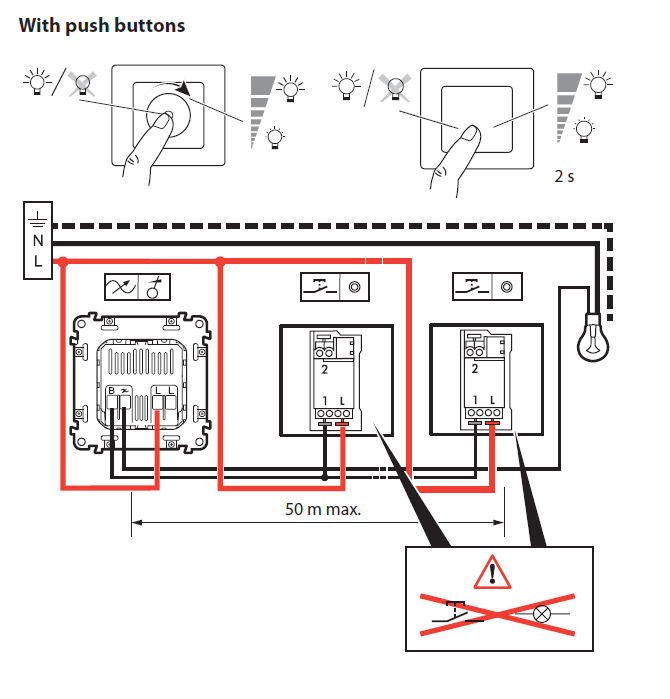 With push buttons

2 s

N
L

B
L L

2
1 L

2
1 L

50 m max.